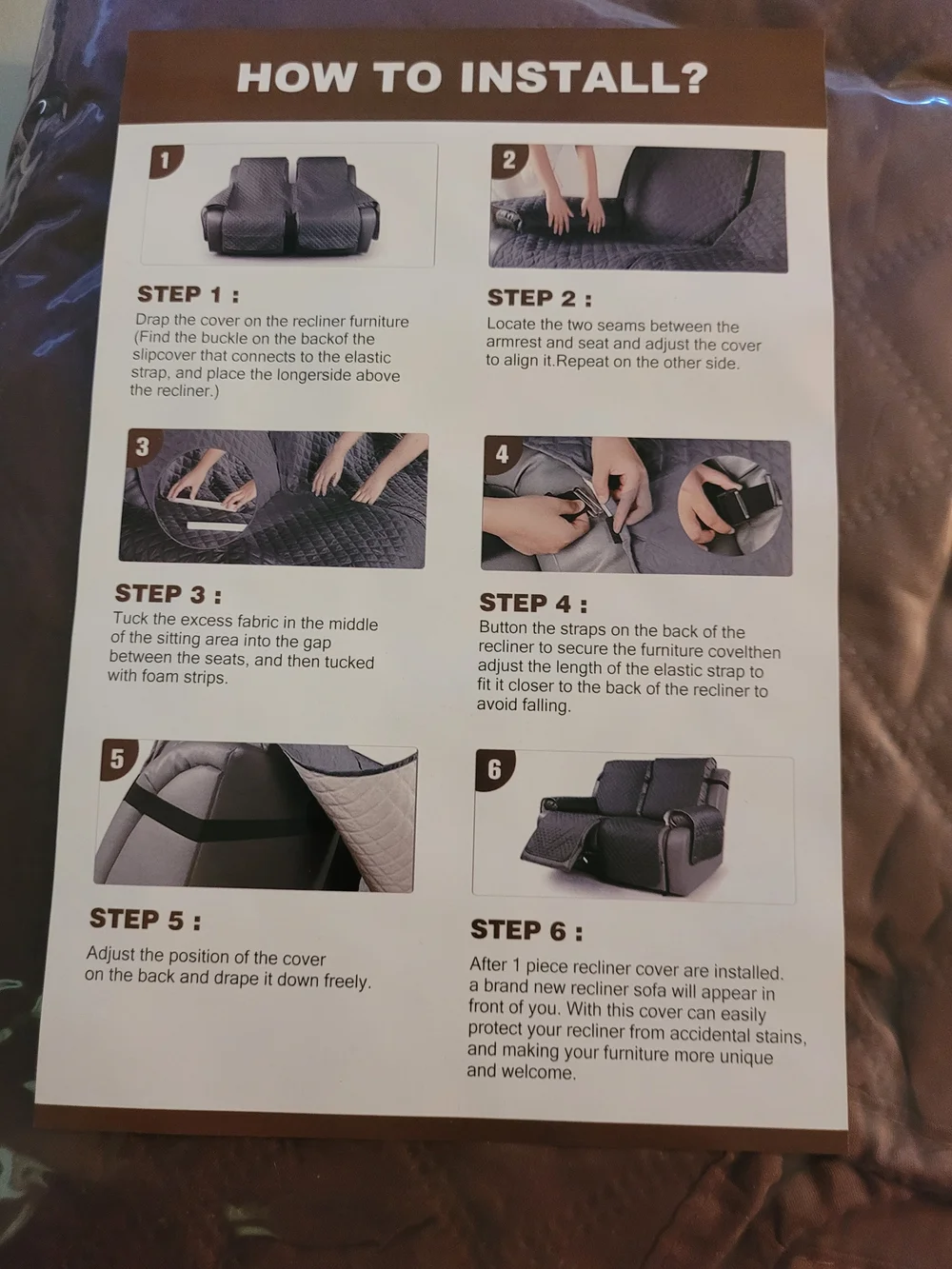 HOW TO INSTALL?

1

STEP 1 :

Drap the cover on the recliner furniture (Find the buckle on the backof the slipcover that connects to the elastic strap, and place the longerside above the recliner.)

2

STEP 2 :

Locate the two seams between the armrest and seat and adjust the cover to align it.Repeat on the other side.

3

STEP 3 :

Tuck the excess fabric in the middle of the sitting area into the gap between the seats, and then tucked with foam strips.

4

STEP 4 :

Button the straps on the back of the recliner to secure the furniture covelthen adjust the length of the elastic strap to fit it closer to the back of the recliner to avoid falling.

5

STEP 5 :

Adjust the position of the cover on the back and drape it down freely.

6

STEP 6 :

After 1 piece recliner cover are installed. a brand new recliner sofa will appear in front of you. With this cover can easily protect your recliner from accidental stains, and making your furniture more unique and welcome.